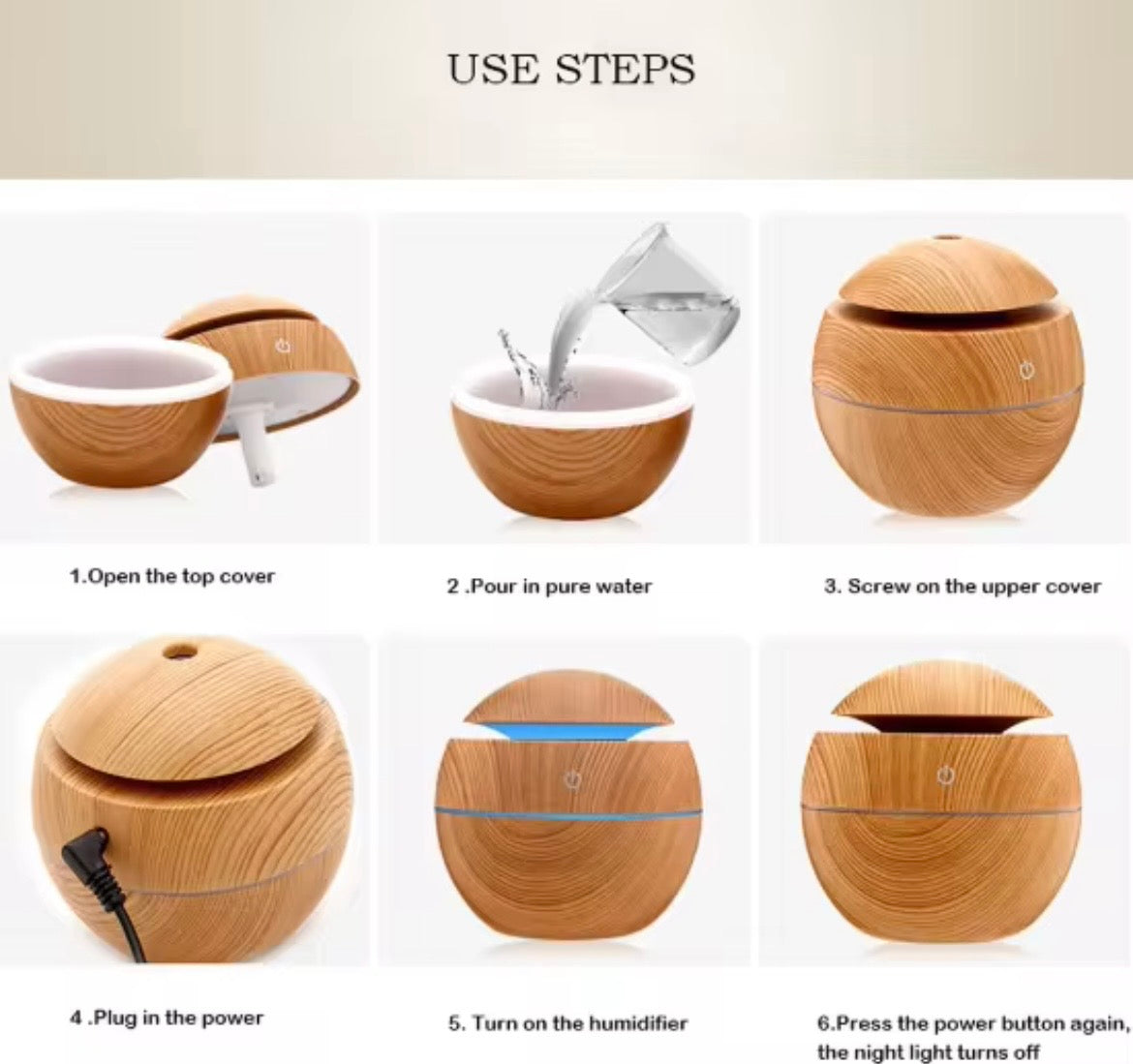 USE STEPS

1.Open the top cover

2 .Pour in pure water

3. Screw on the upper cover

4 .Plug in the power

5. Turn on the humidifier

6.Press the power button again, the night light turns off